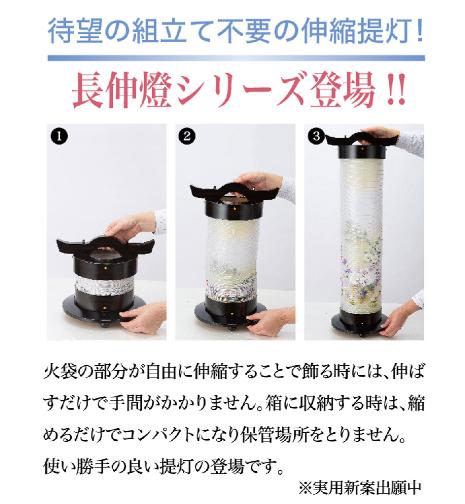 待望の組立て不要の伸縮提灯！

長伸燈シリーズ登場!!

❶

❷

❸

火袋の部分が自由に伸縮することで飾る時には、伸ばすだけで手間がかかりません。箱に収納する時は、縮めるだけでコンパクトになり保管場所をとりません。使い勝手の良い提灯の登場です。

※実用新案出願中